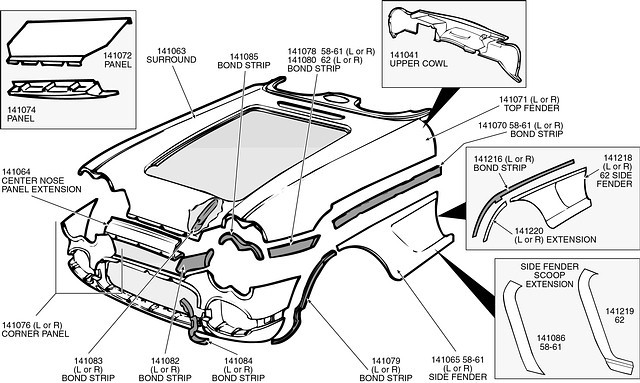 141072
PANEL

141074
PANEL

141063
SURROUND

141085
BOND STRIP

141078 58-61 (L or R)
141080 62 (L or R)
BOND STRIP

141041
UPPER COWL

141071 (L or R)
TOP FENDER

141070 58-61 (L or R)
BOND STRIP

141216 (L or R)
BOND STRIP

141218
(L or R)
62 SIDE
FENDER

141220
(L or R) EXTENSION

141064
CENTER NOSE
PANEL EXTENSION

SIDE FENDER
SCOOP
EXTENSION

141219
62

141086
58-61

141076 (L or R)
CORNER PANEL

141083
(L or R)
BOND STRIP

141082
(L or R)
BOND STRIP

141084
(L or R)
BOND STRIP

141079
(L or R)
BOND STRIP

141065 58-61
(L or R)
SIDE FENDER