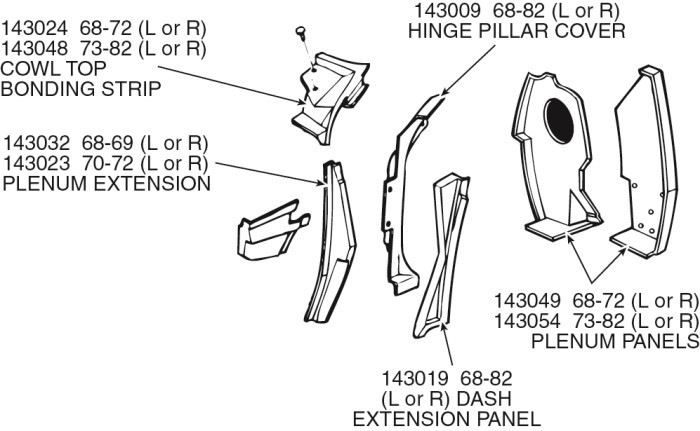 143024 68-72 (L or R)
143048 73-82 (L or R)
COWL TOP
BONDING STRIP

143009 68-82 (L or R)
HINGE PILLAR COVER

143032 68-69 (L or R)
143023 70-72 (L or R)
PLENUM EXTENSION

143049 68-72 (L or R)
143054 73-82 (L or R)
PLENUM PANELS

143019 68-82
(L or R) DASH
EXTENSION PANEL