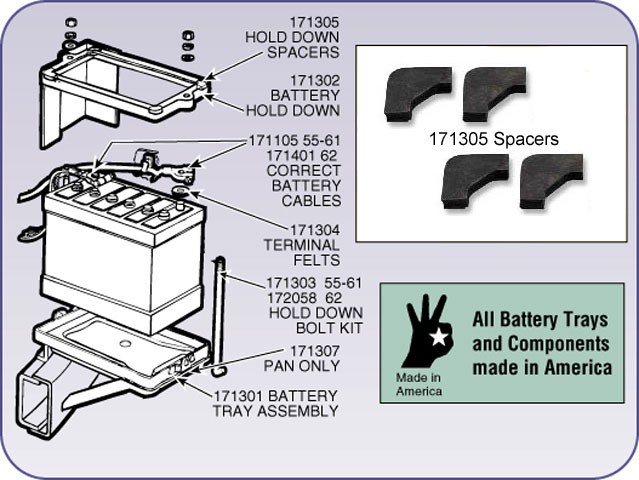 171305
HOLD DOWN
SPACERS

171302
BATTERY
HOLD DOWN

171105 55-61
171401 62
CORRECT
BATTERY
CABLES

171304
TERMINAL
FELTS

171303 55-61
172058 62
HOLD DOWN
BOLT KIT

171307
PAN ONLY

171301 BATTERY
TRAY ASSEMBLY

171305 Spacers

Made in
America

All Battery Trays
and Components
made in America