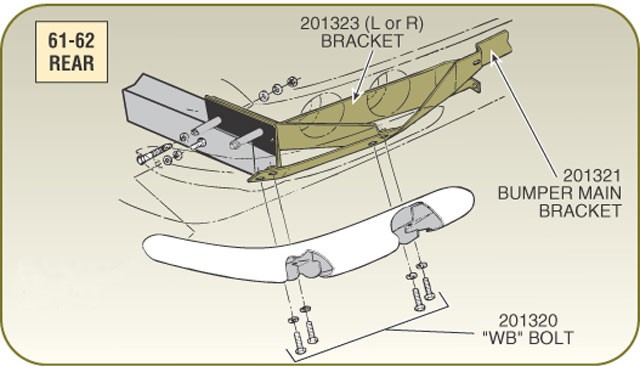 61-62
REAR

201323 (L or R)
BRACKET

201321
BUMPER MAIN
BRACKET

201320
"WB" BOLT