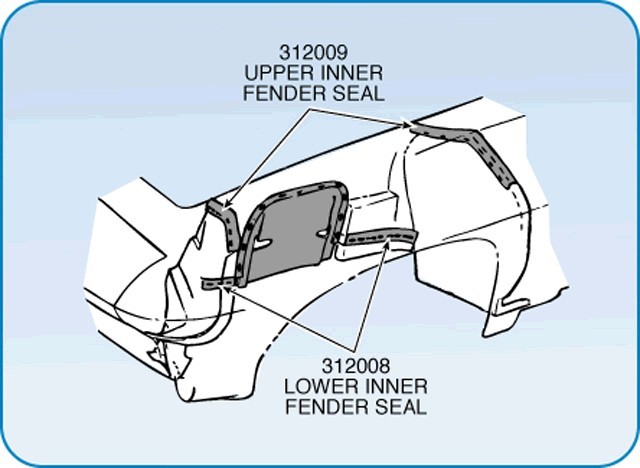 312009
UPPER INNER
FENDER SEAL

312008
LOWER INNER
FENDER SEAL