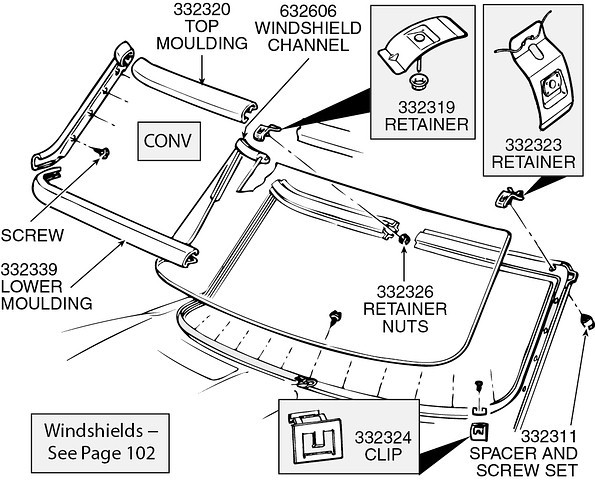 332320
TOP
MOULDING

632606
WINDSHIELD
CHANNEL

332319
RETAINER

332323
RETAINER

CONV

SCREW

332339
LOWER
MOULDING

332326
RETAINER
NUTS

Windshields –
See Page 102

332324
CLIP

332311
SPACER AND
SCREW SET