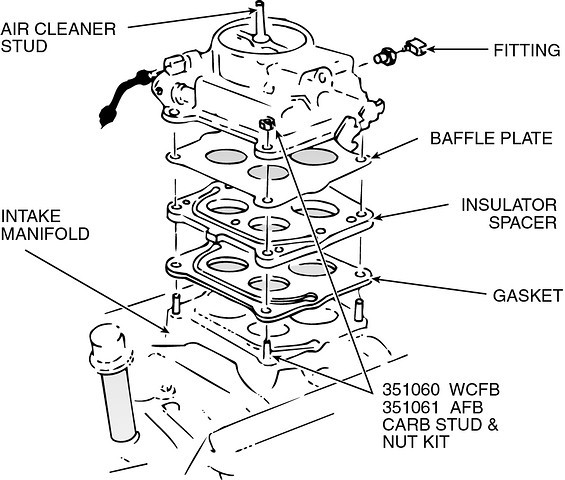 AIR CLEANER STUD

FITTING

BAFFLE PLATE

INSULATOR SPACER

INTAKE MANIFOLD

GASKET

351060 WCFB
351061 AFB
CARB STUD & NUT KIT