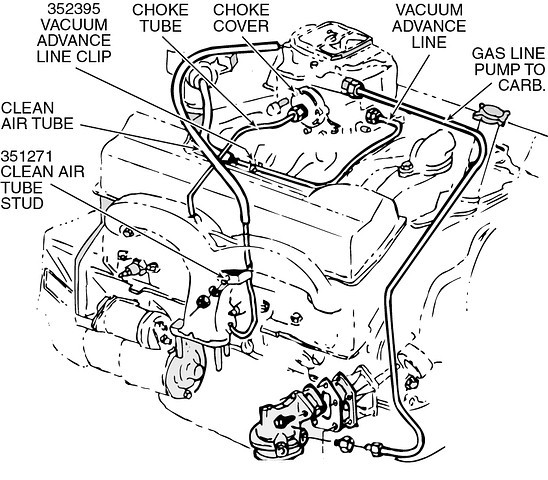 352395
VACUUM
ADVANCE
LINE CLIP

CHOKE
TUBE

CHOKE
COVER

VACUUM
ADVANCE
LINE

GAS LINE
PUMP TO
CARB.

CLEAN
AIR TUBE

351271
CLEAN AIR
TUBE
STUD