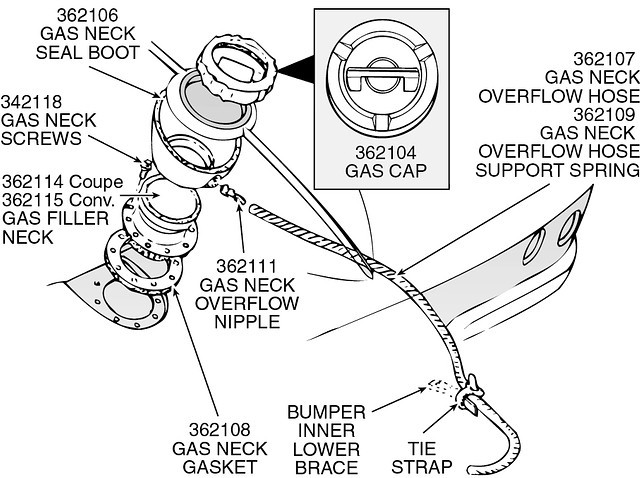 362106
GAS NECK
SEAL BOOT

342118
GAS NECK
SCREWS

362114 Coupe
362115 Conv.
GAS FILLER
NECK

362104
GAS CAP

362107
GAS NECK
OVERFLOW HOSE
362109
GAS NECK
OVERFLOW HOSE
SUPPORT SPRING

362111
GAS NECK
OVERFLOW
NIPPLE

362108
GAS NECK
GASKET

BUMPER
INNER
LOWER
BRACE

TIE
STRAP