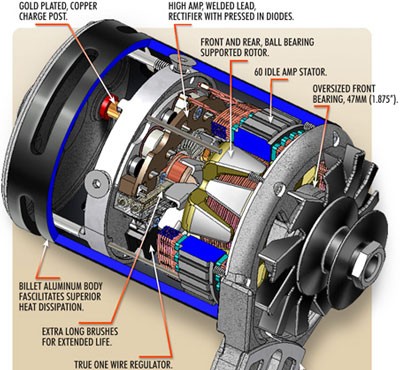 GOLD PLATED, COPPER CHARGE POST.

HIGH AMP, WELDED LEAD, RECTIFIER WITH PRESSED IN DIODES.

FRONT AND REAR, BALL BEARING SUPPORTED ROTOR.

60 IDLE AMP STATOR.

OVERSIZED FRONT BEARING, 47MM (1.875").

BILLET ALUMINUM BODY FASCILITATES SUPERIOR HEAT DISSIPATION.

EXTRA LONG BRUSHES FOR EXTENDED LIFE.

TRUE ONE WIRE REGULATOR.