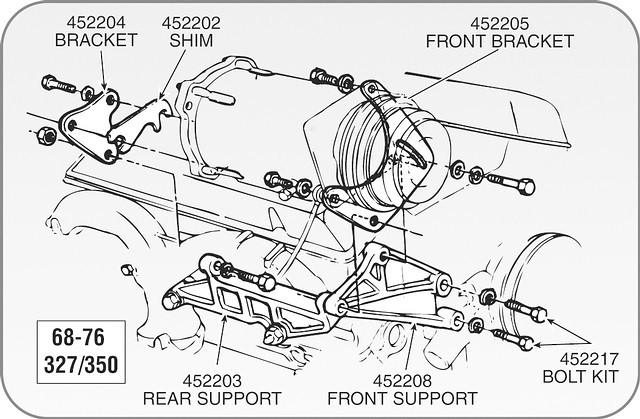 452204
BRACKET

452202
SHIM

452205
FRONT BRACKET

68-76
327/350

452203
REAR SUPPORT

452208
FRONT SUPPORT

452217
BOLT KIT