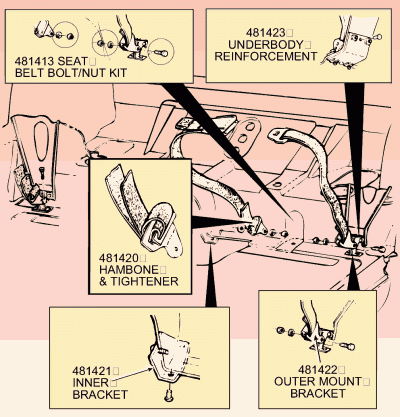 481413 SEAT BELT BOLT/NUT KIT

481423 UNDERBODY REINFORCEMENT

481420 HAMBONE & TIGHTENER

481421 INNER BRACKET

481422 OUTER MOUNT BRACKET