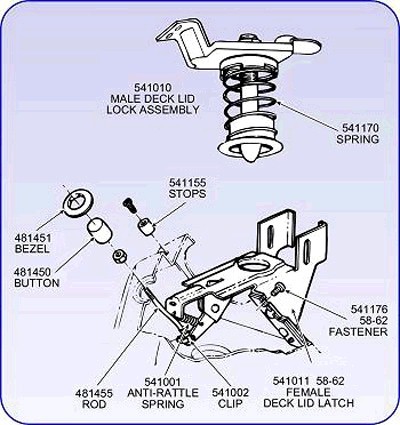 541010
MALE DECK LID
LOCK ASSEMBLY

541170
SPRING

541155
STOPS

481451
BEZEL

481450
BUTTON

541176
58-62
FASTENER

481455
ROD

541001
ANTI-RATTLE
SPRING

541002
CLIP

541011 58-62
FEMALE
DECK LID LATCH