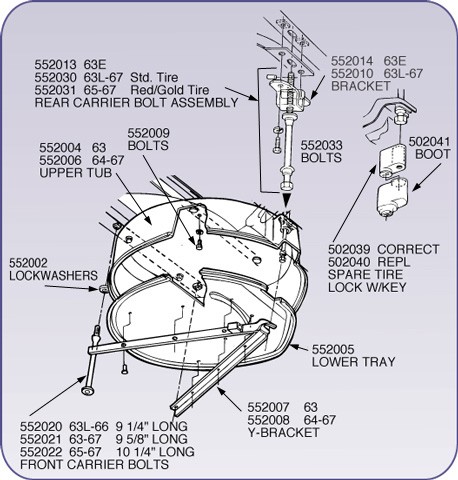 552013 63E
552030 63L-67 Std. Tire
552031 65-67 Red/Gold Tire
REAR CARRIER BOLT ASSEMBLY

552014 63E
552010 63L-67
BRACKET

552009
BOLTS

552004 63
552006 64-67
UPPER TUB

552033
BOLTS

502041
BOOT

552002
LOCKWASHERS

502039 CORRECT
502040 REPL
SPARE TIRE
LOCK W/KEY

552005
LOWER TRAY

552007 63
552008 64-67
Y-BRACKET

552020 63L-66 9 1/4" LONG
552021 63-67 9 5/8" LONG
552022 65-67 10 1/4" LONG
FRONT CARRIER BOLTS