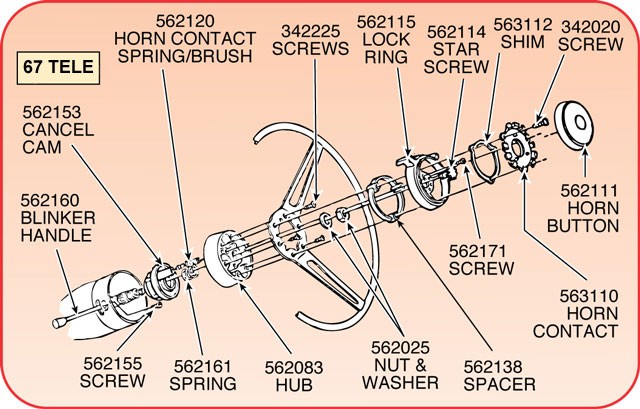 67 TELE

562120
HORN CONTACT
SPRING/BRUSH

342225
SCREWS

562115
LOCK
RING

562114
STAR
SCREW

563112
SHIM

342020
SCREW

562153
CANCEL
CAM

562160
BLINKER
HANDLE

562111
HORN
BUTTON

562171
SCREW

563110
HORN
CONTACT

562155
SCREW

562161
SPRING

562083
HUB

562025
NUT &
WASHER

562138
SPACER