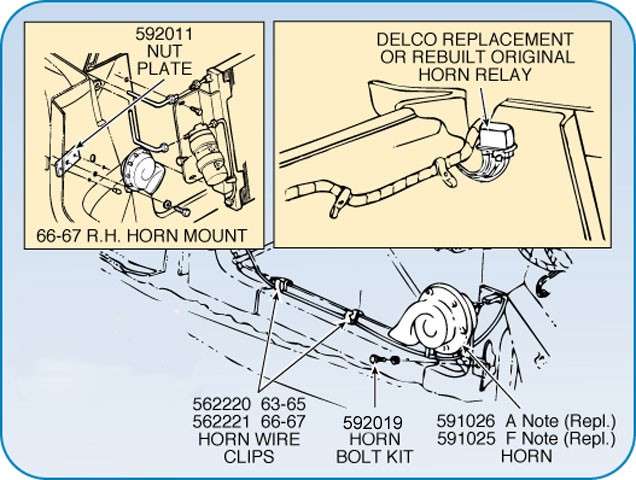 592011
NUT
PLATE

66-67 R.H. HORN MOUNT

DELCO REPLACEMENT
OR REBUILT ORIGINAL
HORN RELAY

562220 63-65
562221 66-67
HORN WIRE
CLIPS

592019
HORN
BOLT KIT

591026 A Note (Repl.)
591025 F Note (Repl.)
HORN