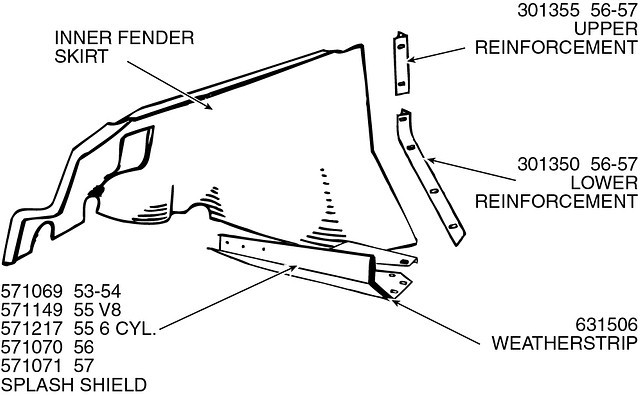 INNER FENDER SKIRT

301355 56-57
UPPER
REINFORCEMENT

301350 56-57
LOWER
REINFORCEMENT

571069 53-54
571149 55 V8
571217 55 6 CYL.
571070 56
571071 57
SPLASH SHIELD

631506
WEATHERSTRIP