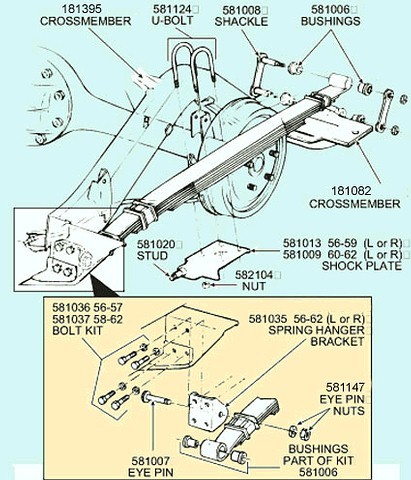 181395
CROSSMEMBER

581124
U-BOLT

581008
SHACKLE

581006
BUSHINGS

181082
CROSSMEMBER

581020
STUD

581013 56-59 (L or R)
581009 60-62 (L or R)
SHOCK PLATE

582104
NUT

581036 56-57
581037 58-62
BOLT KIT

581035 56-62 (L or R)
SPRING HANGER
BRACKET

581147
EYE PIN
NUTS

BUSHINGS
PART OF KIT
581006

581007
EYE PIN