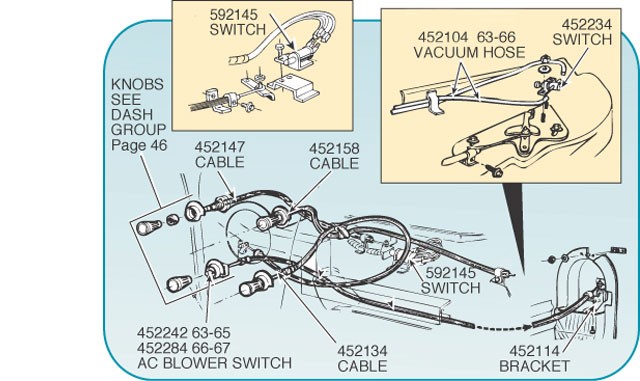 592145
SWITCH

452104 63-66
VACUUM HOSE

452234
SWITCH

KNOBS
SEE
DASH
GROUP
Page 46

452147
CABLE

452158
CABLE

592145
SWITCH

452242 63-65
452284 66-67
AC BLOWER SWITCH

452134
CABLE

452114
BRACKET