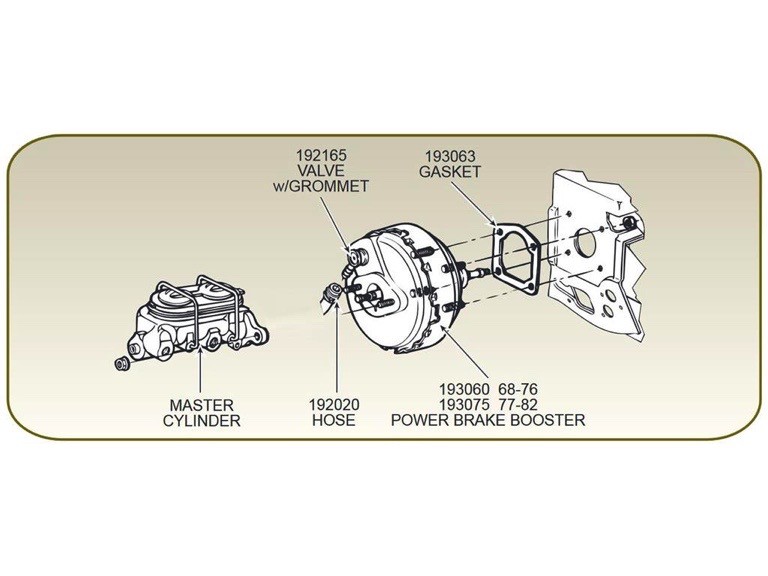 192165
VALVE
w/GROMMET

193063
GASKET

MASTER
CYLINDER

192020
HOSE

193060 68-76
193075 77-82
POWER BRAKE BOOSTER